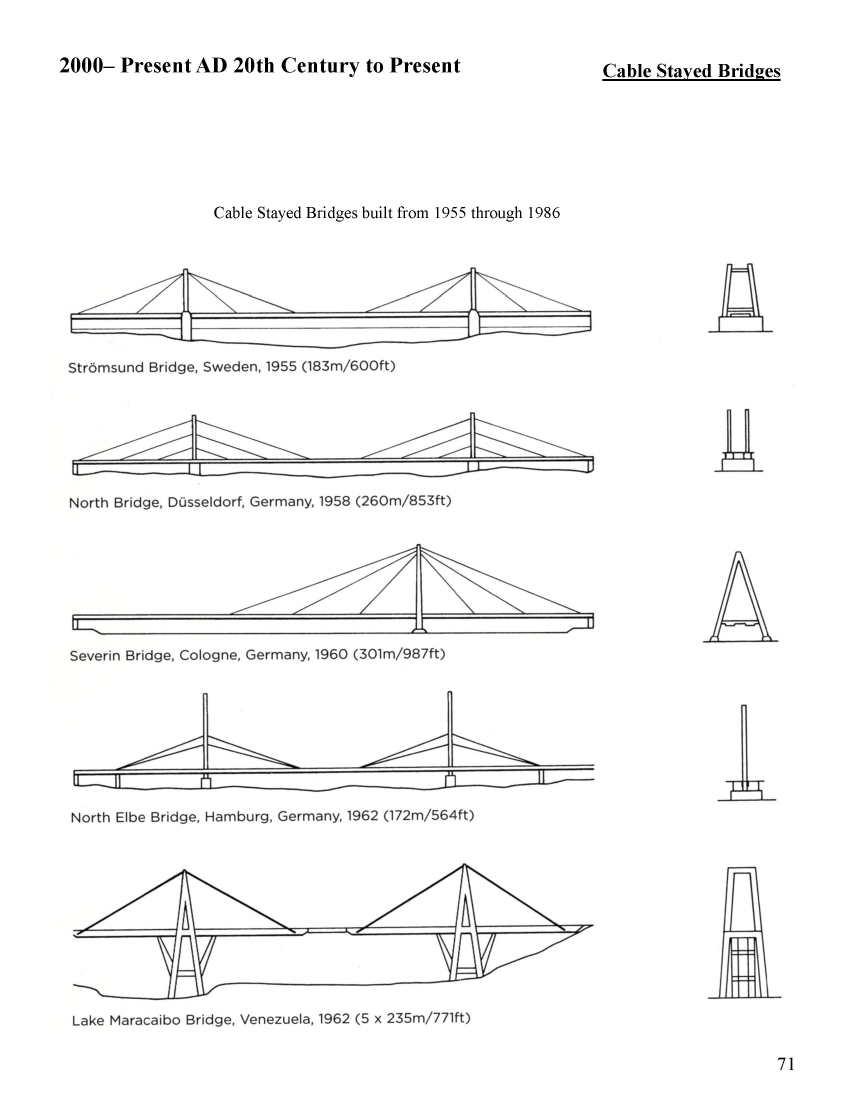 2000– Present AD 20th Century to Present

Cable Stayed Bridges

Cable Stayed Bridges built from 1955 through 1986

Strömsund Bridge, Sweden, 1955 (183m/600ft)

North Bridge, Düsseldorf, Germany, 1958 (260m/853ft)

Severin Bridge, Cologne, Germany, 1960 (301m/987ft)

North Elbe Bridge, Hamburg, Germany, 1962 (172m/564ft)

Lake Maracaibo Bridge, Venezuela, 1962 (5 x 235m/771ft)

71